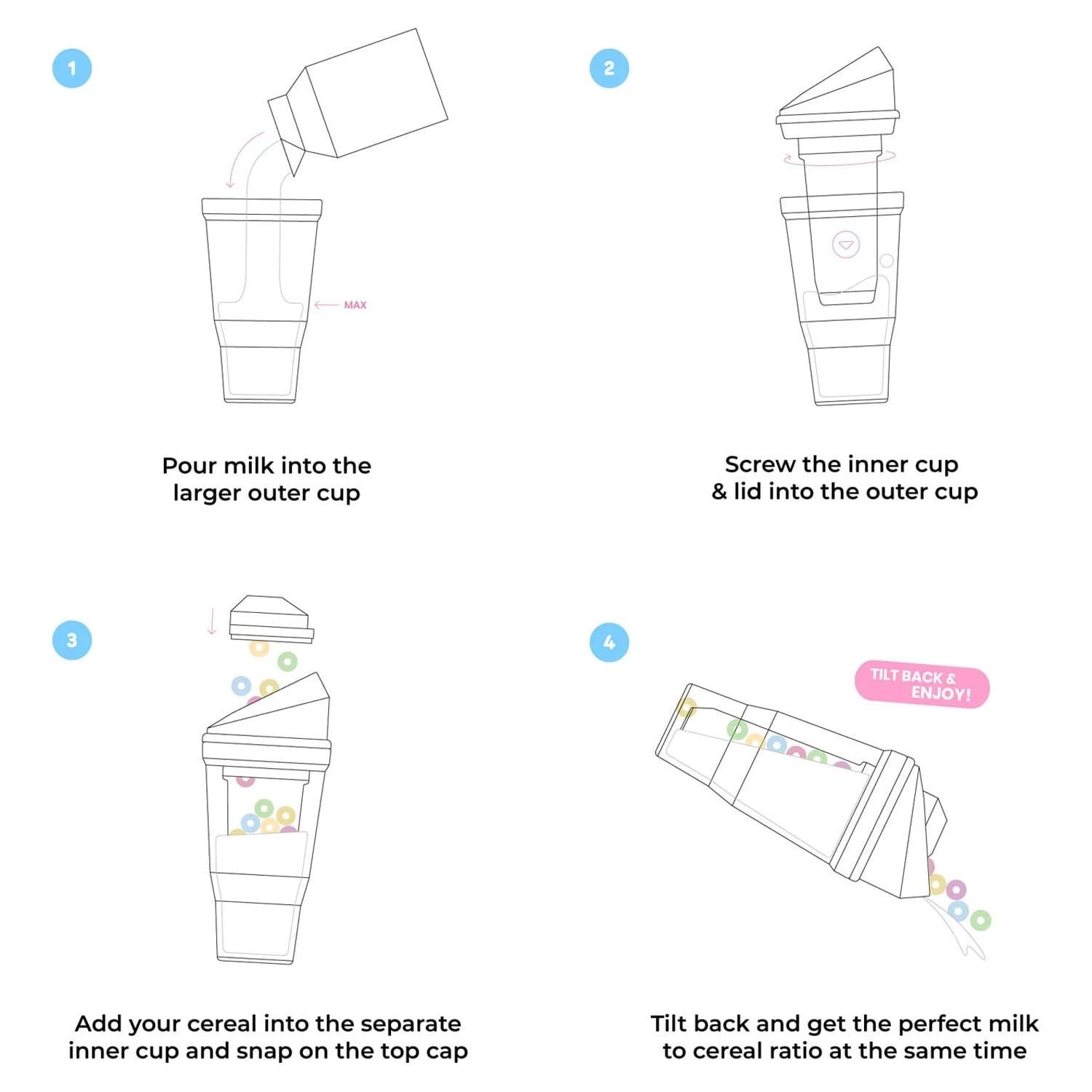 1

MAX

Pour milk into the larger outer cup

2

Screw the inner cup & lid into the outer cup

3

Add your cereal into the separate inner cup and snap on the top cap

4

TILT BACK & ENJOY!

Tilt back and get the perfect milk to cereal ratio at the same time