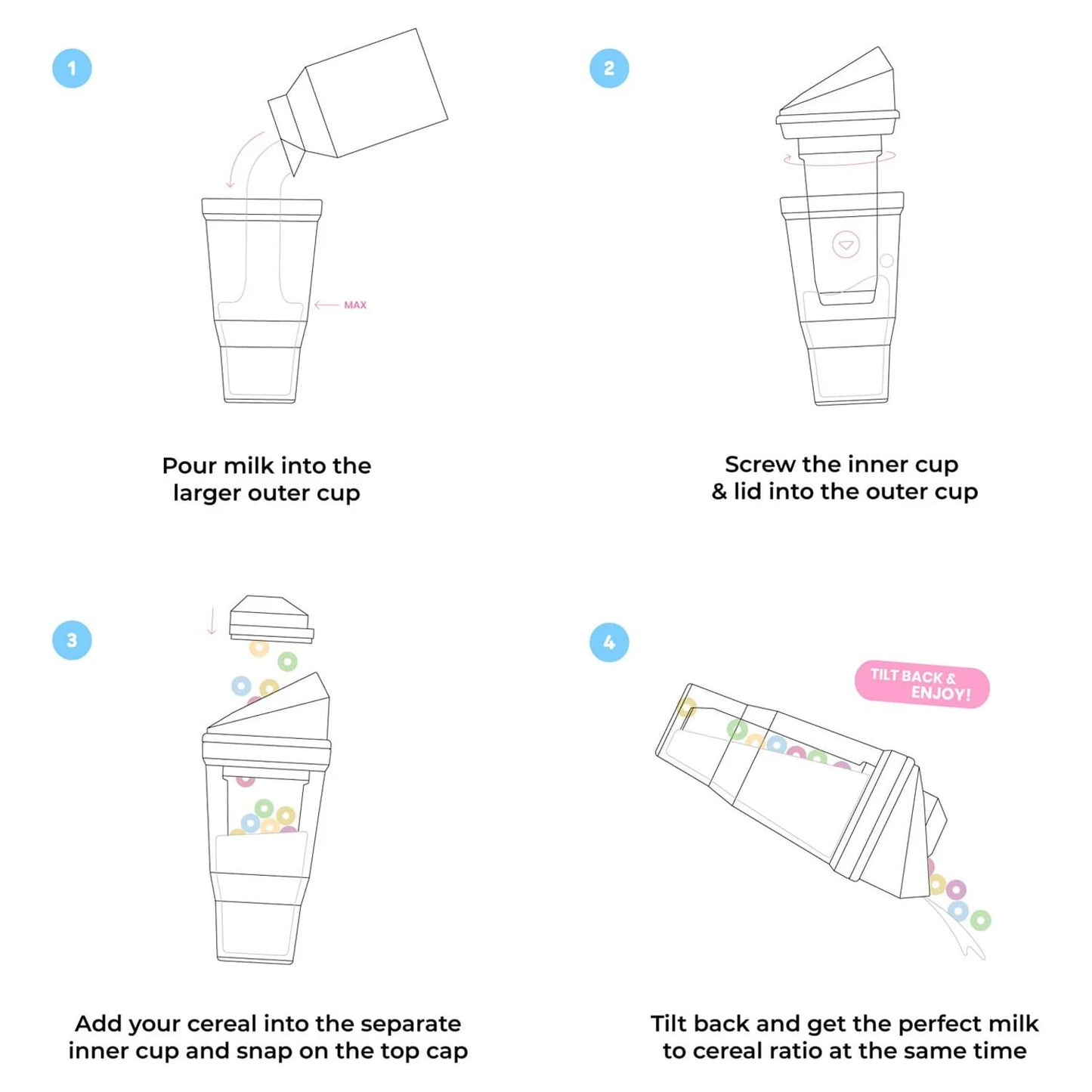 1

MAX

Pour milk into the larger outer cup

2

Screw the inner cup & lid into the outer cup

3

Add your cereal into the separate inner cup and snap on the top cap

4

TILT BACK & ENJOY!

Tilt back and get the perfect milk to cereal ratio at the same time